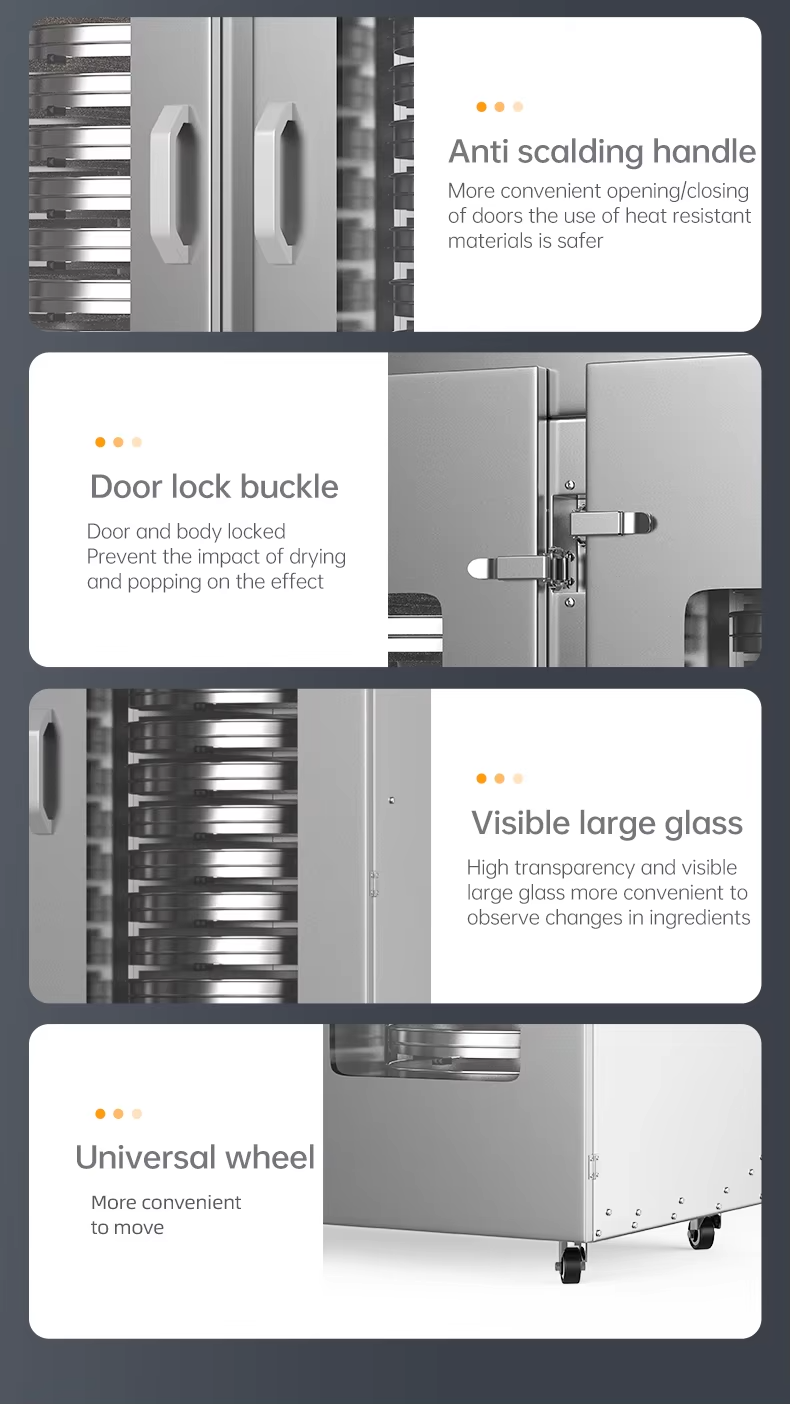 Anti scalding handle

More convenient opening/closing of doors the use of heat resistant materials is safer

Door lock buckle

Door and body locked
Prevent the impact of drying and popping on the effect

Visible large glass

High transparency and visible large glass more convenient to observe changes in ingredients

Universal wheel

More convenient to move