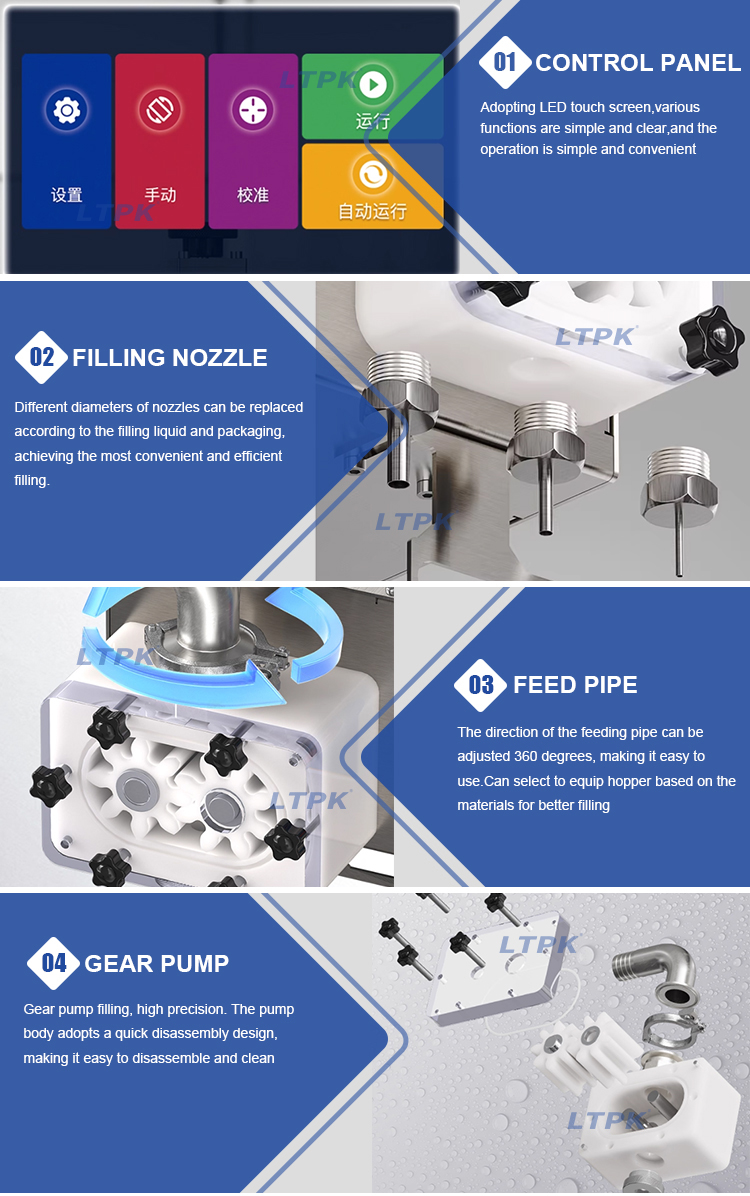 LTPK

设置

手动

校准

运行

自动运行

LTPK

01 CONTROL PANEL

Adopting LED touch screen,various functions are simple and clear,and the operation is simple and convenient

02 FILLING NOZZLE

Different diameters of nozzles can be replaced according to the filling liquid and packaging, achieving the most convenient and efficient filling.

LTPK

LTPK

LTPK

LTPK

03 FEED PIPE

The direction of the feeding pipe can be adjusted 360 degrees, making it easy to use.Can select to equip hopper based on the materials for better filling

04 GEAR PUMP

Gear pump filling, high precision. The pump body adopts a quick disassembly design, making it easy to disassemble and clean

LTPK

LTPK